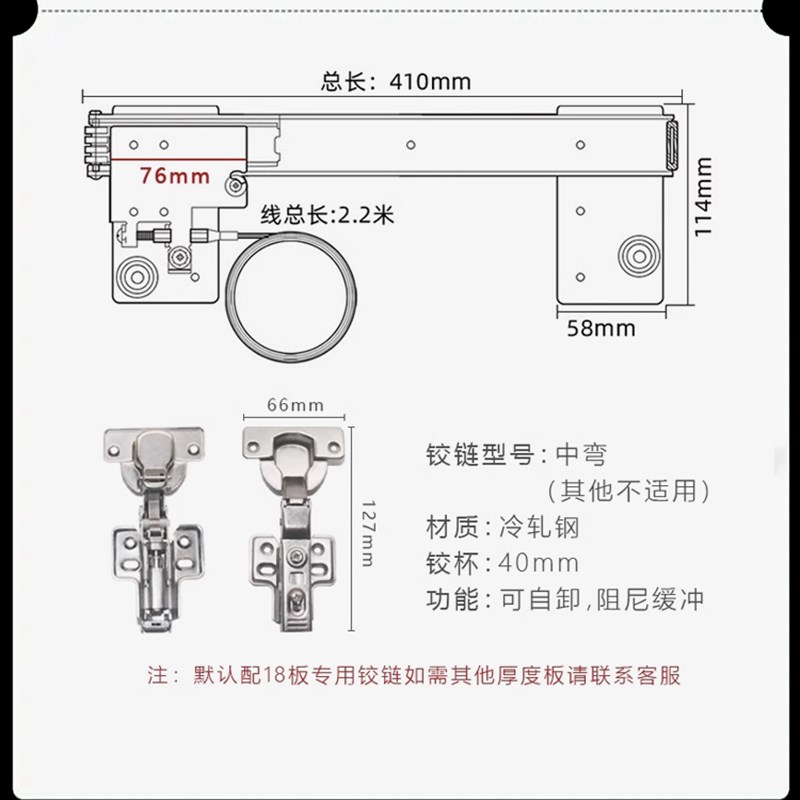 总长：410mm

76mm

线总长:2.2米

114mm

58mm

66mm

127mm

铰链型号：中弯
（其他不适用）
材质：冷轧钢
铰杯：40mm
功能：可自卸，阻尼缓冲

注：默认配18板专用铰链如需其他厚度板请联系客服