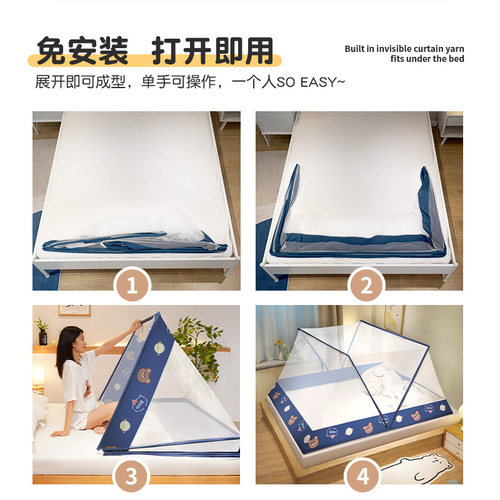 免安装 打开即用

Built in invisible curtain yarn fits under the bed

展开即可成型，单手可操作，一个人SO EASY~

1

2

3

4