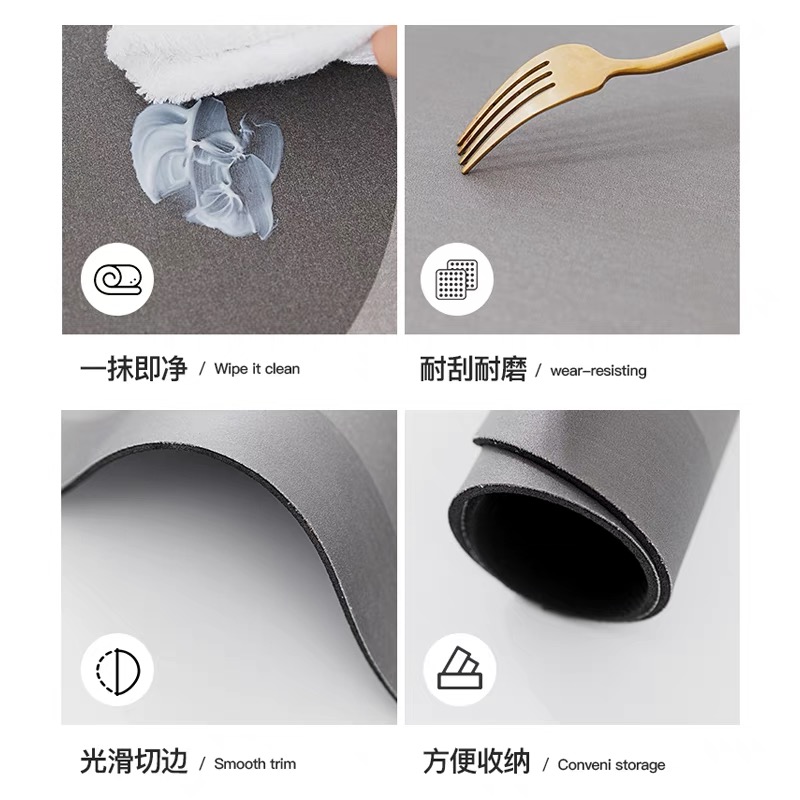 一抹即净 / Wipe it clean

耐刮耐磨 / wear-resisting

光滑切边 / Smooth trim

方便收纳 / Conveni storage