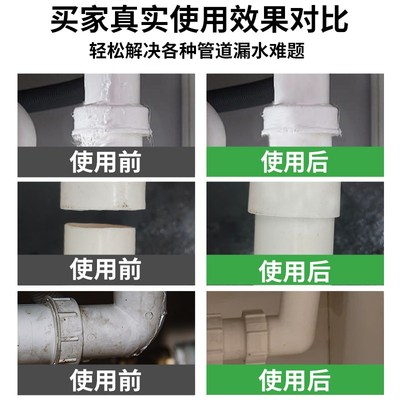 买家真实使用效果对比
轻松解决各种管道漏水难题

使用前

使用后

使用前

使用后

使用前

使用后