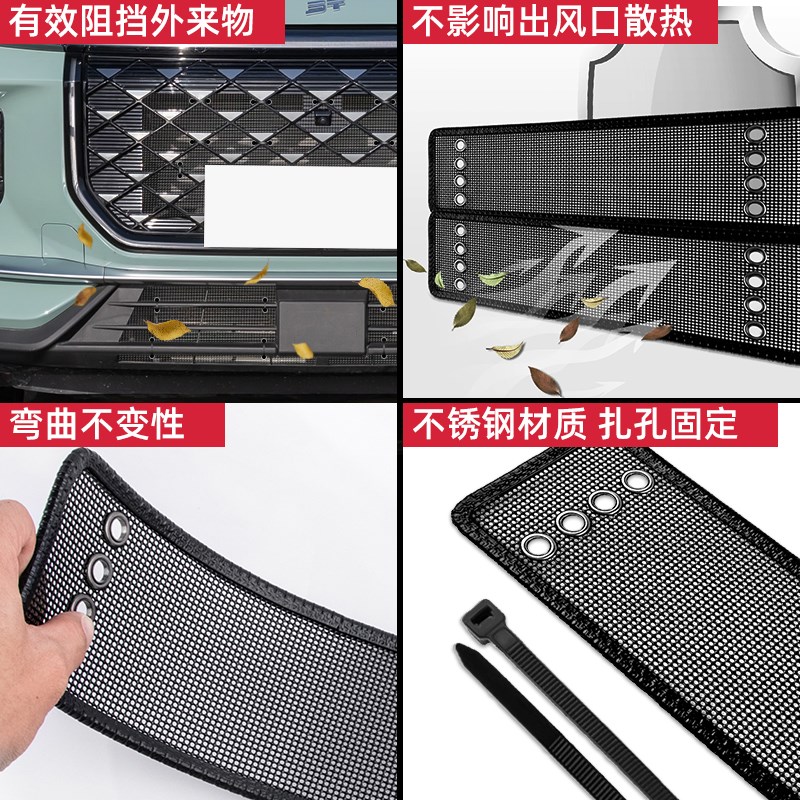 有效阻挡外来物

不影响出风口散热

弯曲不变性

不锈钢材质 扎孔固定