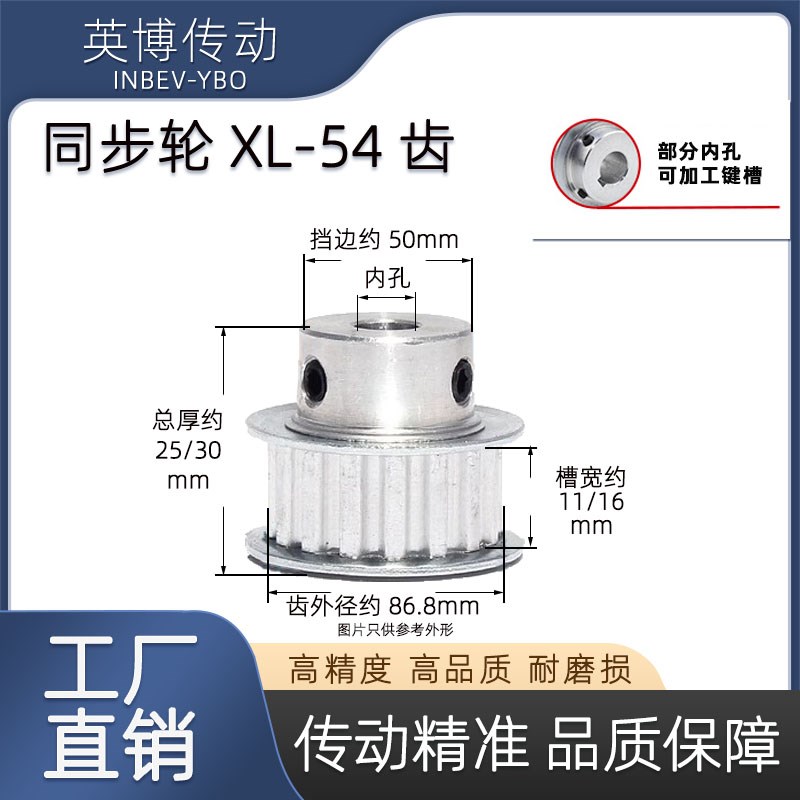 英博传动
INBEV-YBO

同步轮 XL-54 齿

部分内孔
可加工键槽

挡边约 50mm

内孔

总厚约
25/30
mm

槽宽约
11/16
mm

齿外径约 86.8mm

图片只供参考外形

工厂
直销

高精度 高品质 耐磨损

传动精准 品质保障