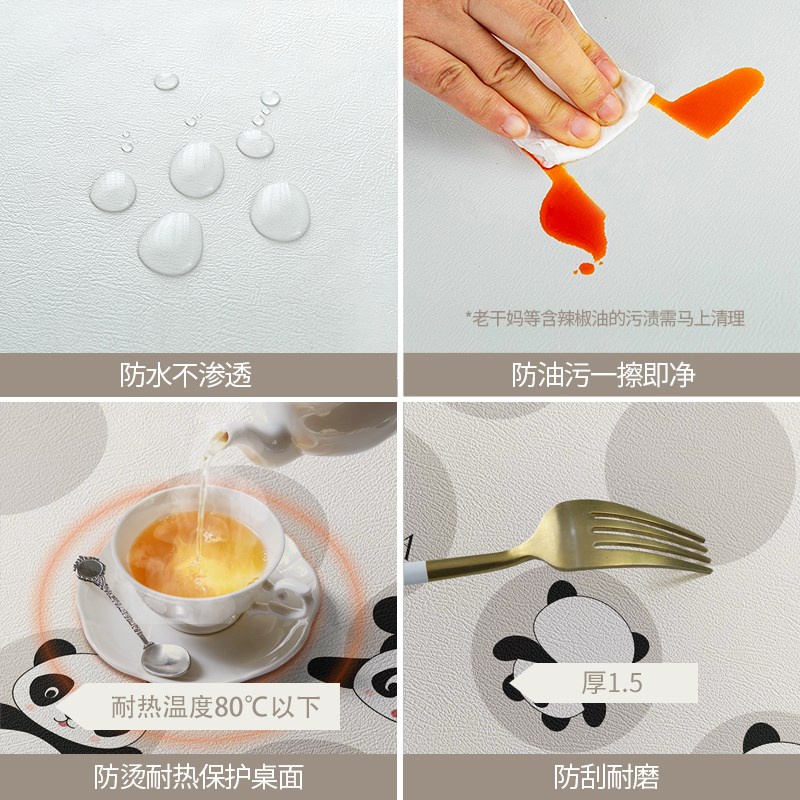 防水不渗透

*老干妈等含辣椒油的污渍需马上清理

防油污一擦即净

耐热温度80℃以下

防烫耐热保护桌面

厚1.5

防刮耐磨