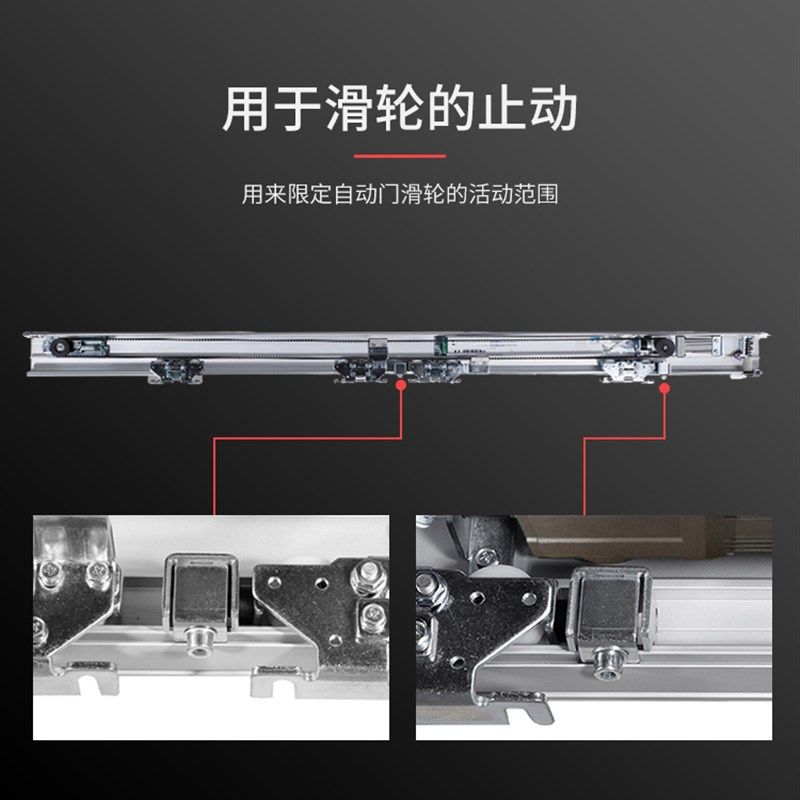 用于滑轮的止动

用来限定自动门滑轮的活动范围