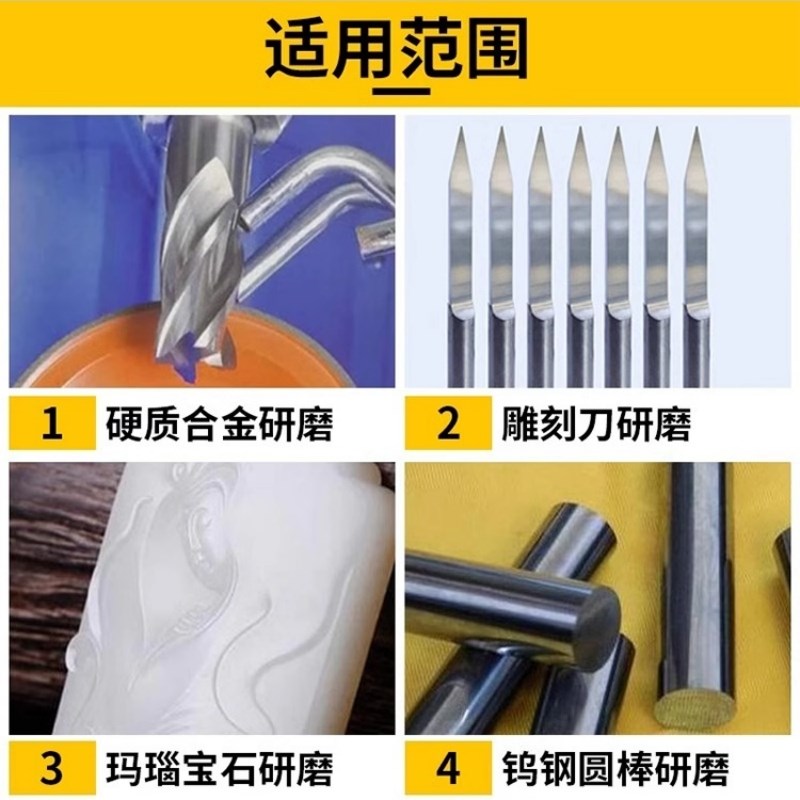 适用范围

1 硬质合金研磨

2 雕刻刀研磨

3 玛瑙宝石研磨

4 钨钢圆棒研磨