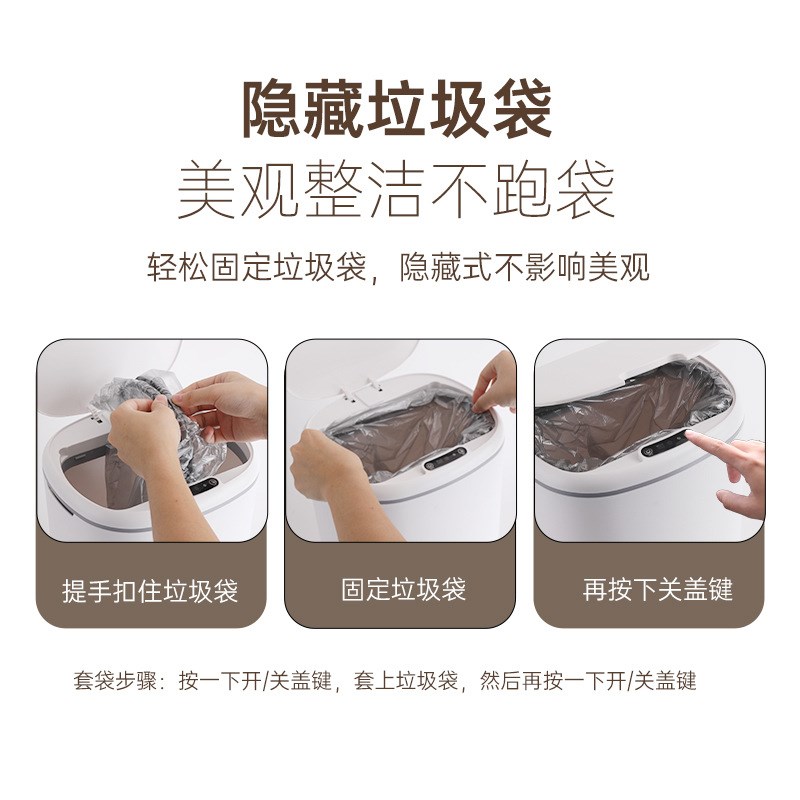 隐藏垃圾袋
美观整洁不跑袋

轻松固定垃圾袋，隐藏式不影响美观

提手扣住垃圾袋

固定垃圾袋

再按下关盖键

套袋步骤：按一下开/关盖键，套上垃圾袋，然后再按一下开/关盖键