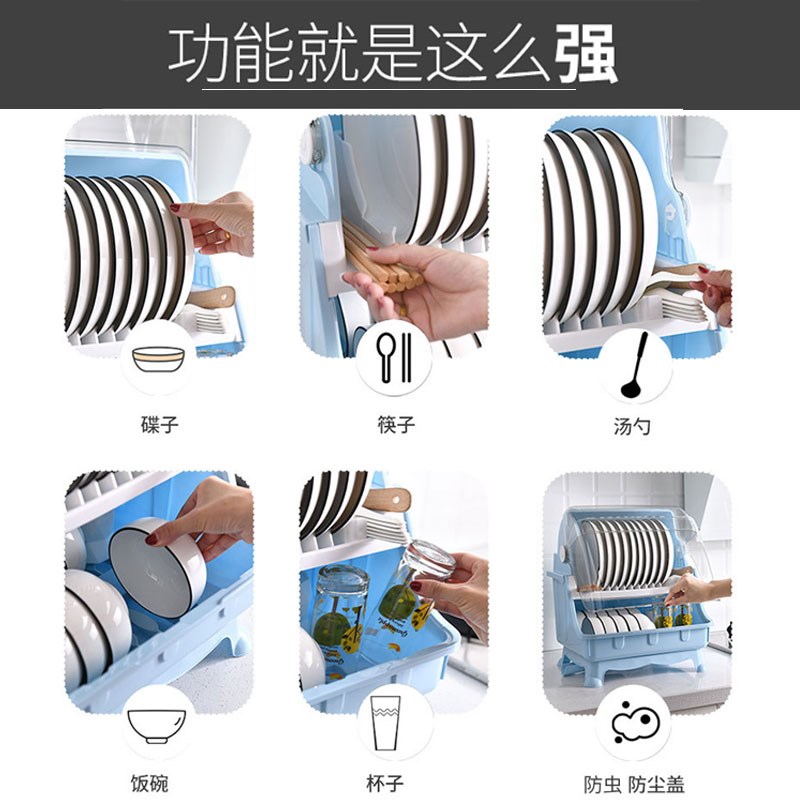 功能就是这么强

碟子

筷子

汤勺

饭碗

杯子

防虫 防尘盖