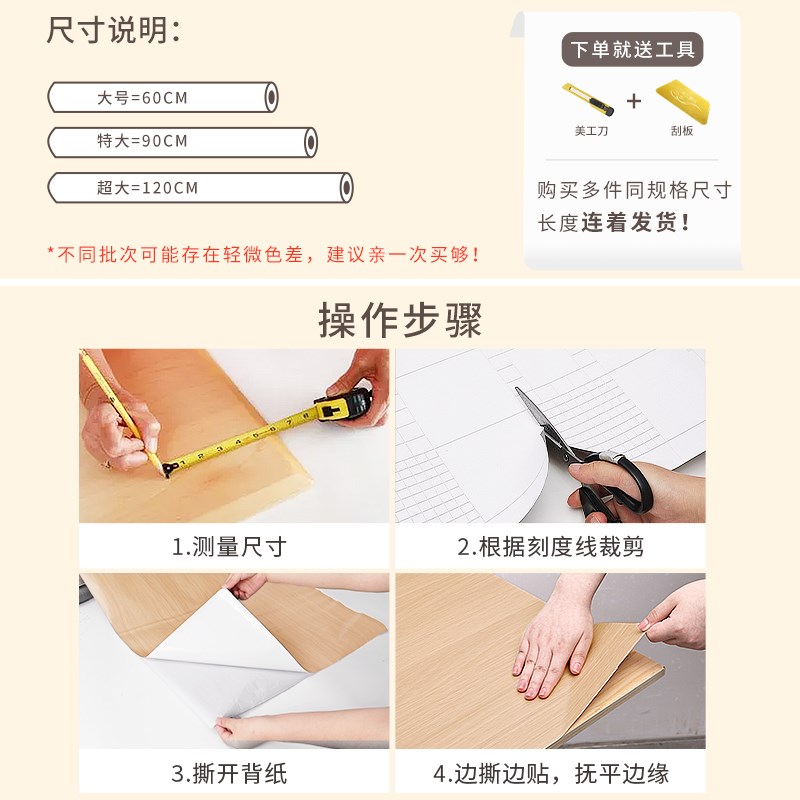 尺寸说明:

大号=60CM

特大=90CM

超大=120CM

*不同批次可能存在轻微色差，建议亲一次买够！

下单就送工具

美工刀 + 刮板

购买多件同规格尺寸长度连着发货！

操作步骤

1.测量尺寸

2.根据刻度线裁剪

3.撕开背纸

4.边撕边贴，抚平边缘