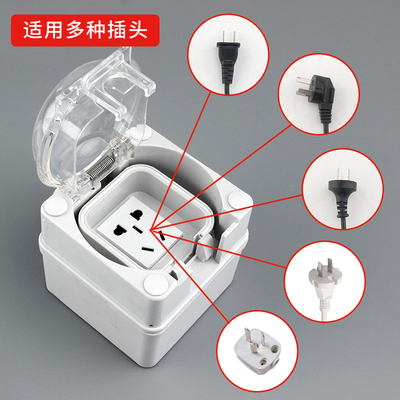 适用多种插头