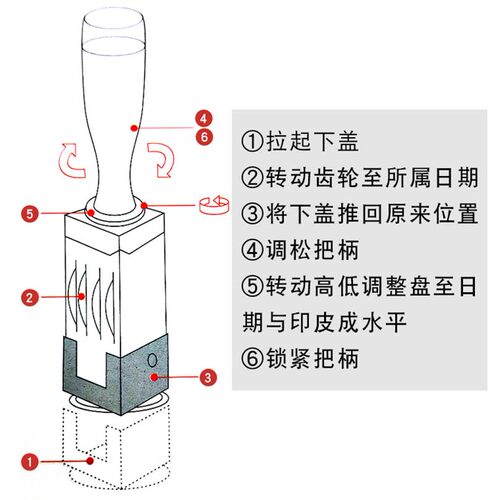 4
6
5
2
3
1

①拉起下盖
②转动齿轮至所属日期
③将下盖推回原来位置
④调松把柄
⑤转动高低调整盘至日期与印皮成水平
⑥锁紧把柄