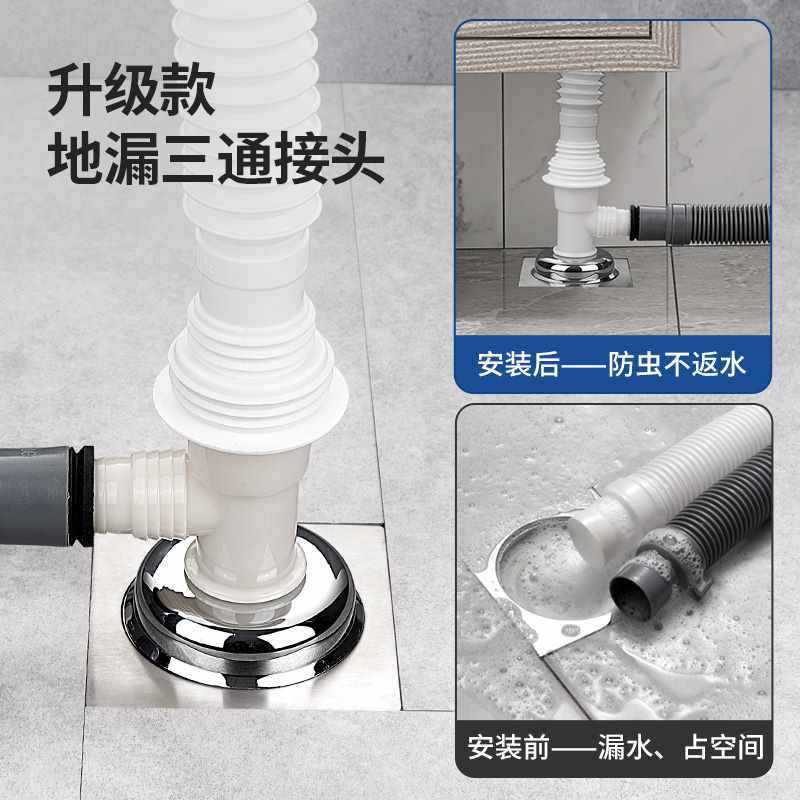 升级款
地漏三通接头

安装后——防虫不返水

安装前——漏水、占空间