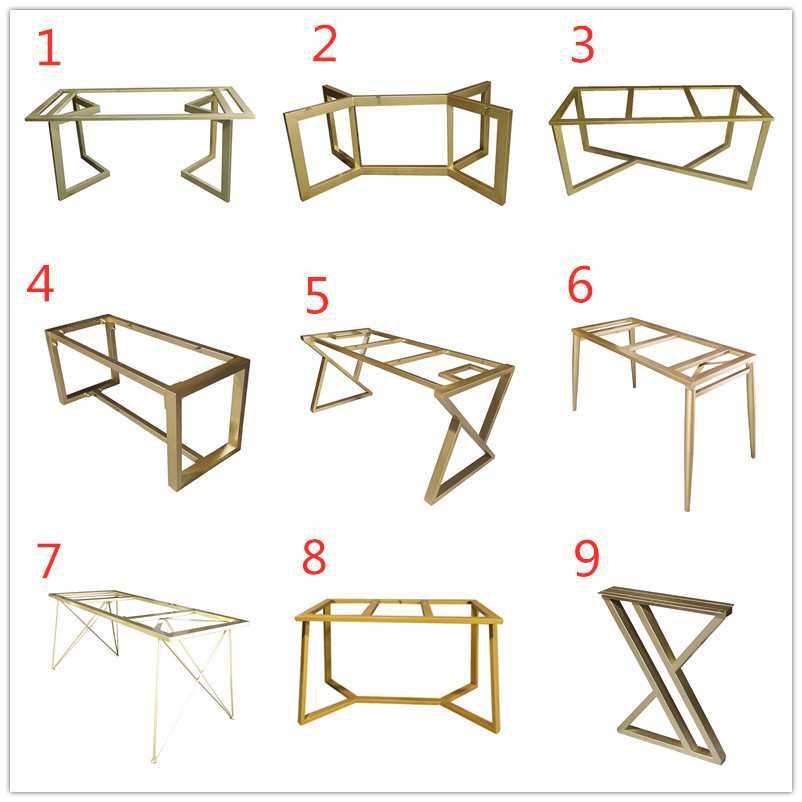 1
2
3
4
5
6
7
8
9