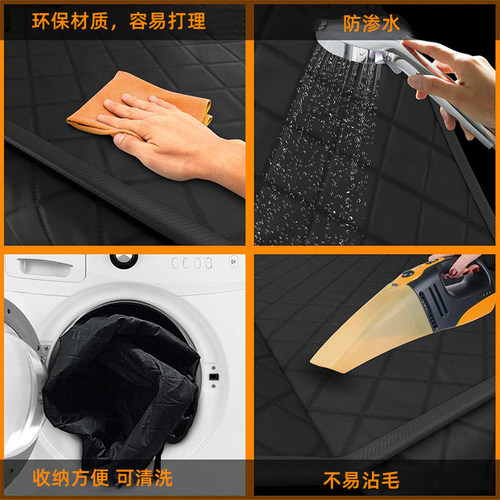 环保材质，容易打理

防渗水

收纳方便 可清洗

不易沾毛