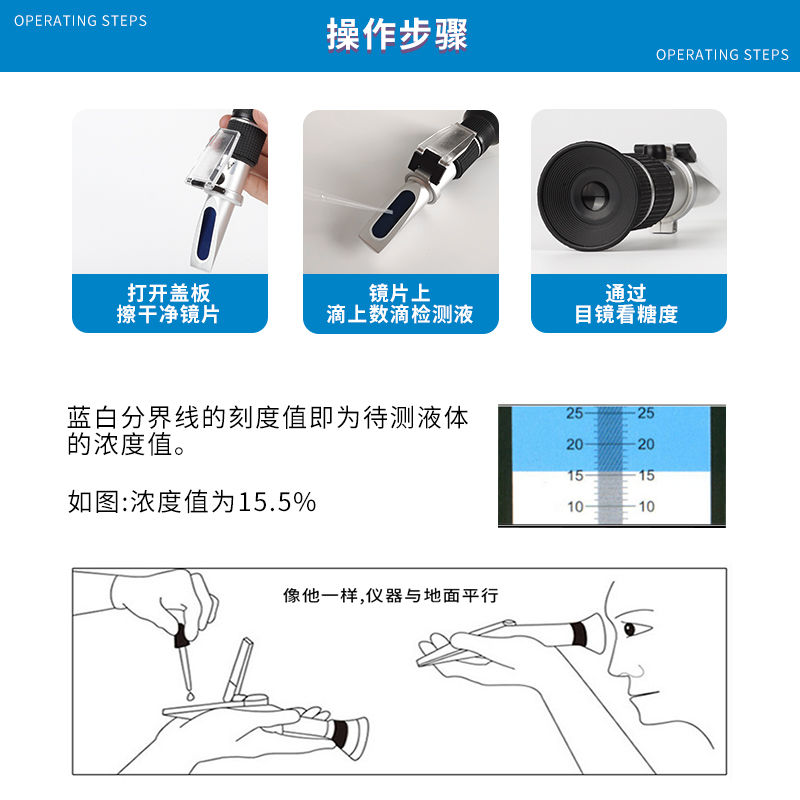 OPERATING STEPS

操作步骤

OPERATING STEPS

打开盖板
擦干净镜片

镜片上
滴上数滴检测液

通过
目镜看糖度

蓝白分界线的刻度值即为待测液体的浓度值。

如图:浓度值为15.5%

25 25
20 20
15 15
10 10

像他一样,仪器与地面平行