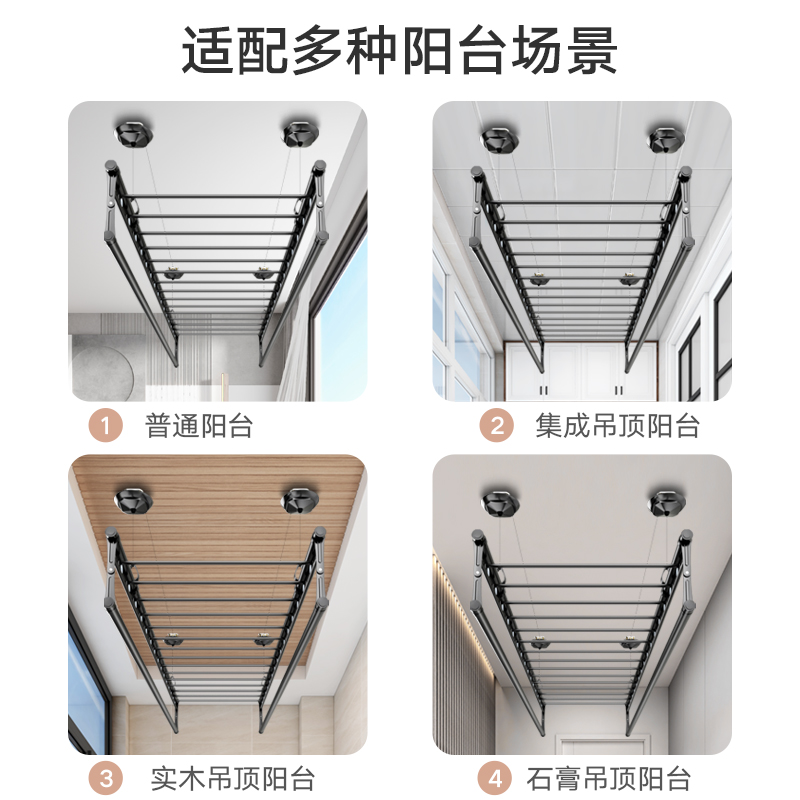 适配多种阳台场景

1 普通阳台

2 集成吊顶阳台

3 实木吊顶阳台

4 石膏吊顶阳台