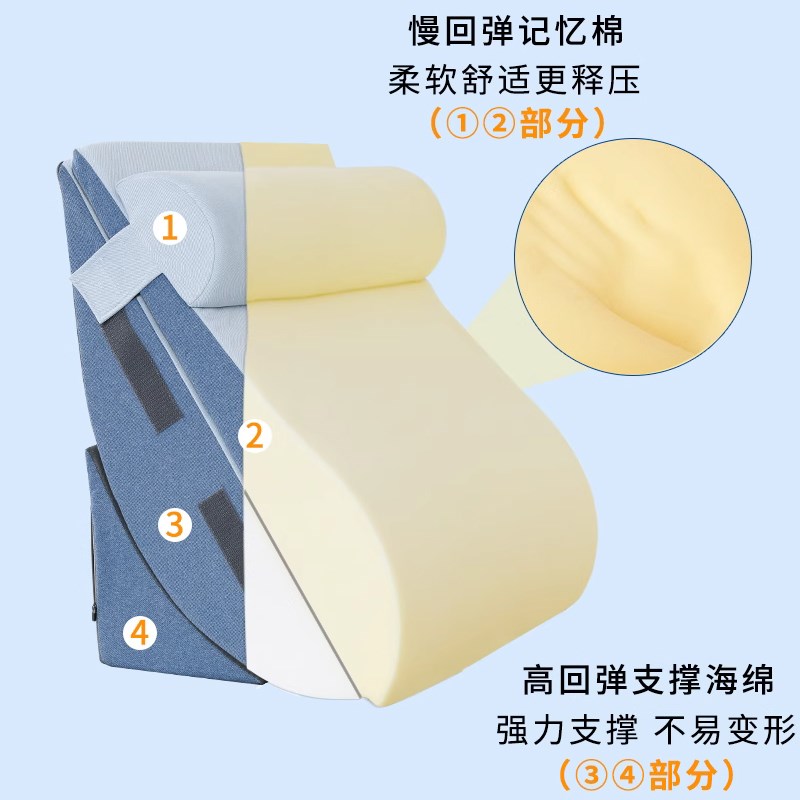 慢回弹记忆棉
柔软舒适更释压
（①②部分）

1
2
3
4

高回弹支撑海绵
强力支撑 不易变形
（③④部分）