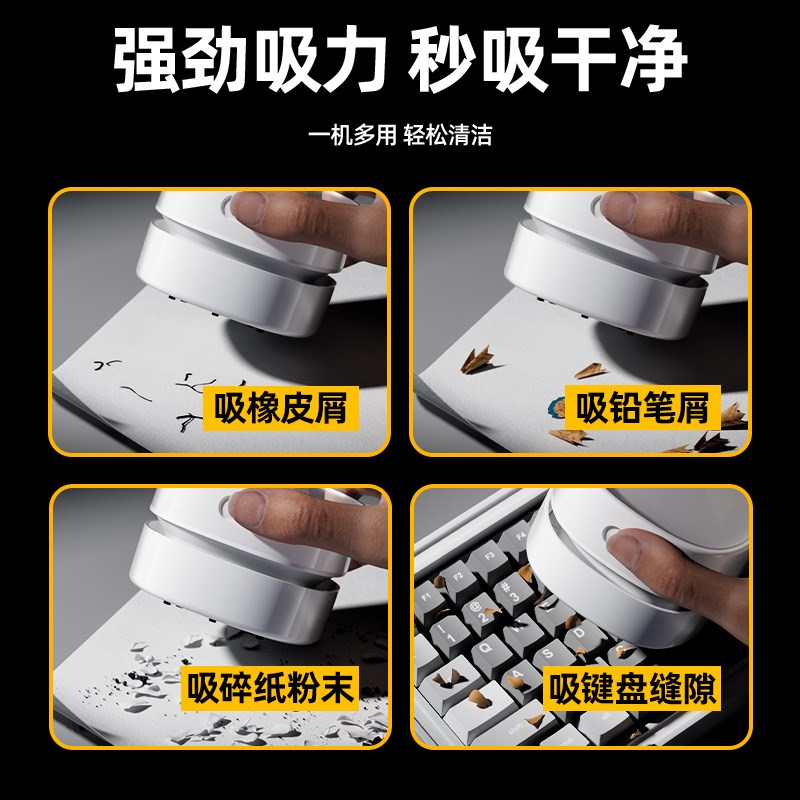 强劲吸力 秒吸干净

一机多用 轻松清洁

吸橡皮屑

吸铅笔屑

吸碎纸粉末

吸键盘缝隙