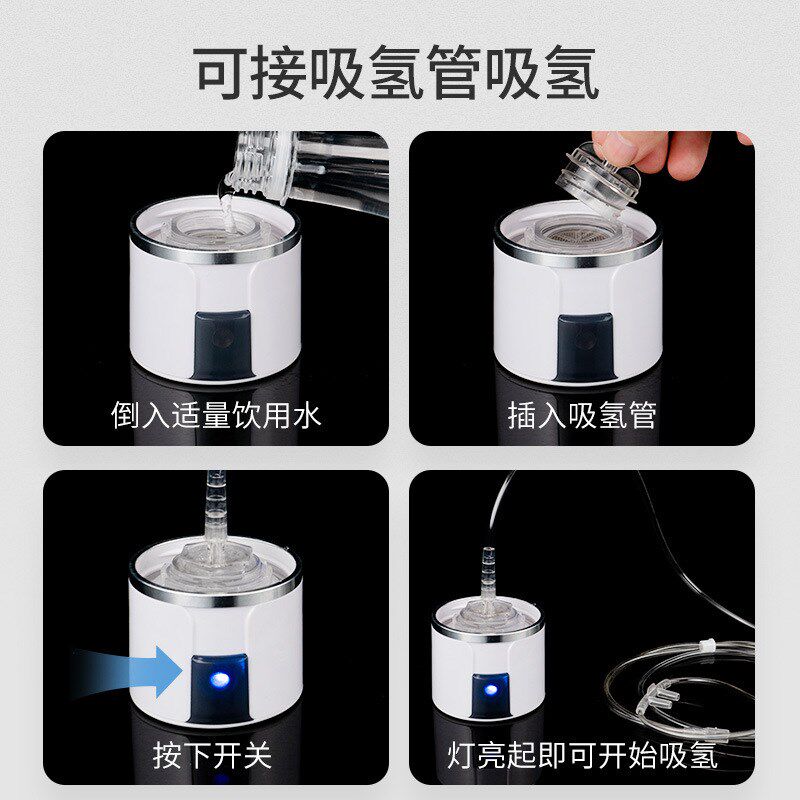 可接吸氢管吸氢

倒入适量饮用水

插入吸氢管

按下开关

灯亮起即可开始吸氢