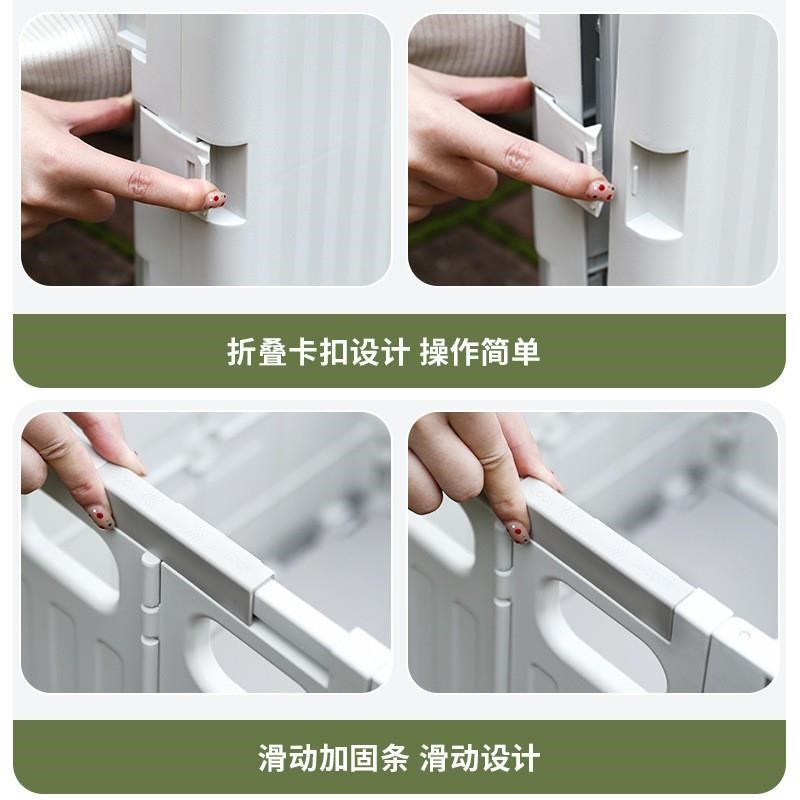 折叠卡扣设计 操作简单

滑动加固条 滑动设计