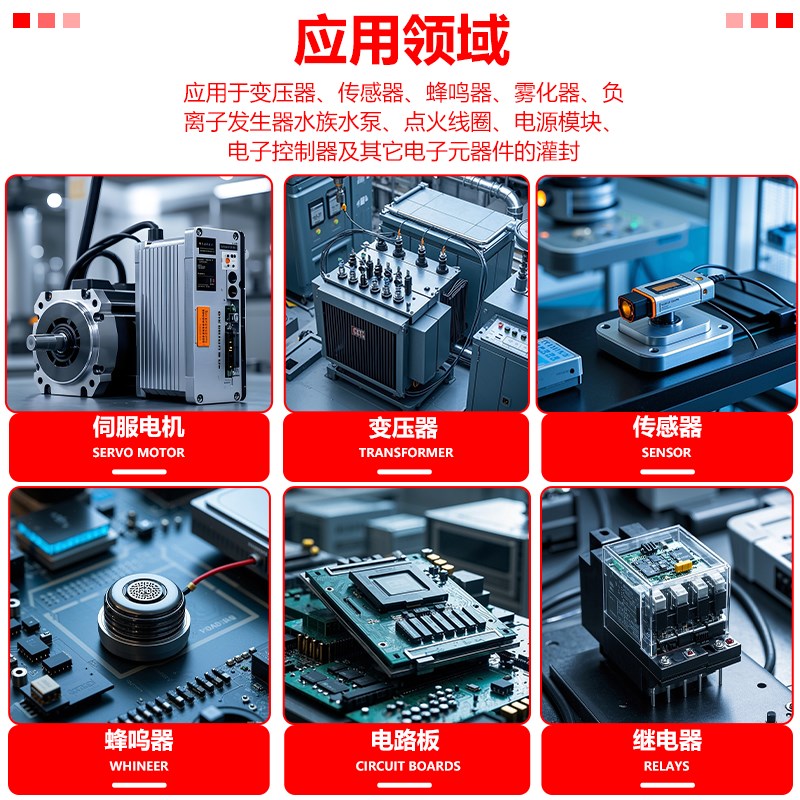 应用领域

应用于变压器、传感器、蜂鸣器、雾化器、负离子发生器水族水泵、点火线圈、电源模块、电子控制器及其它电子元器件的灌封

伺服电机
SERVO MOTOR

变压器
TRANSFORMER

传感器
SENSOR

蜂鸣器
WHINEER

电路板
CIRCUIT BOARDS

继电器
RELAYS