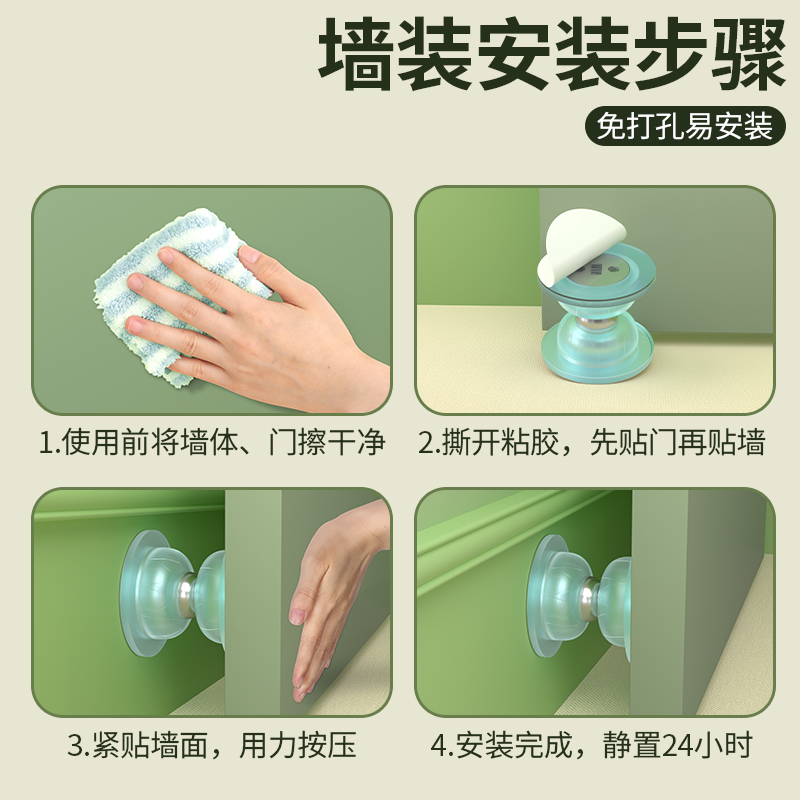 墙装安装步骤

免打孔易安装

1.使用前将墙体、门擦干净

2.撕开粘胶，先贴门再贴墙

3.紧贴墙面，用力按压

4.安装完成，静置24小时