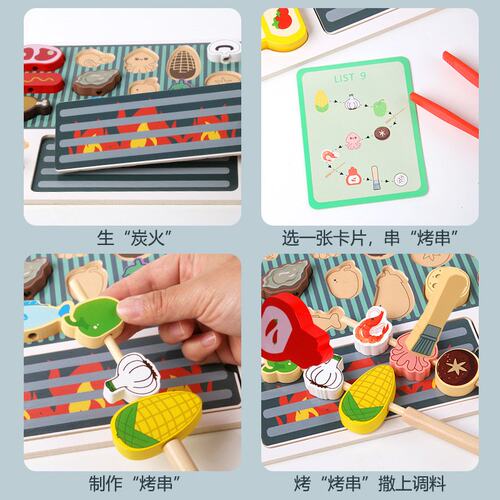 LIST 9

生“炭火”

选一张卡片，串“烤串”

制作“烤串”

烤“烤串”撒上调料