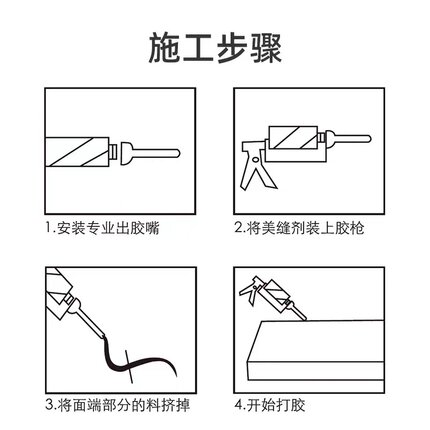 施工步骤

1.安装专业出胶嘴

2.将美缝剂装上胶枪

3.将面端部分的料挤掉

4.开始打胶