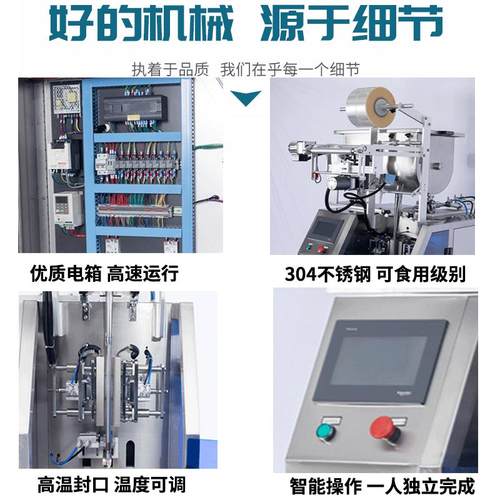 好的机械 源于细节

执着于品质 我们在乎每一个细节

优质电箱 高速运行

304不锈钢 可食用级别

高温封口 温度可调

智能操作 一人独立完成