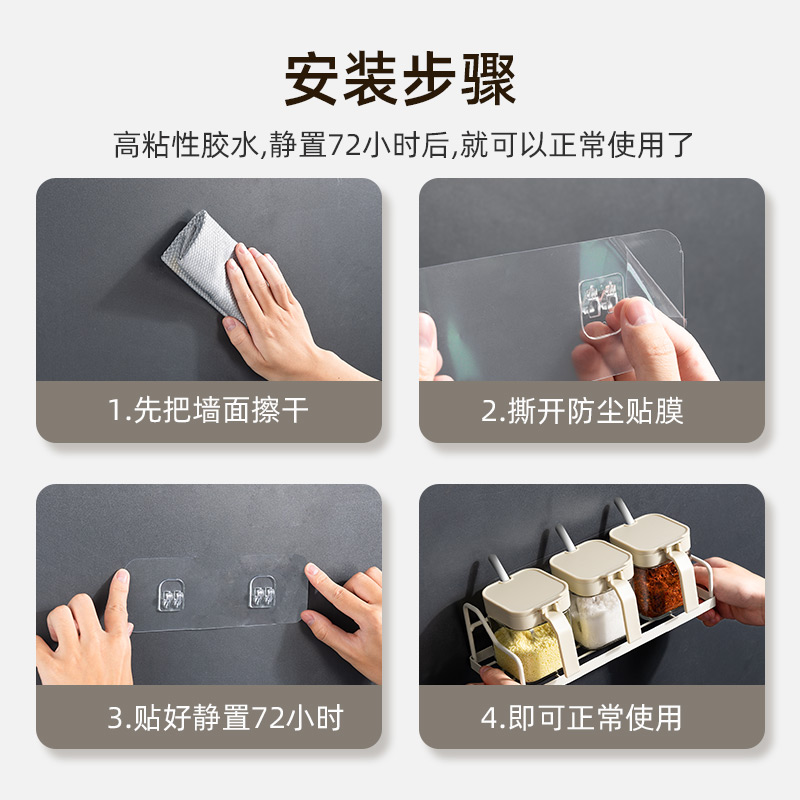 安装步骤

高粘性胶水,静置72小时后,就可以正常使用了

1.先把墙面擦干

2.撕开防尘贴膜

3.贴好静置72小时

4.即可正常使用