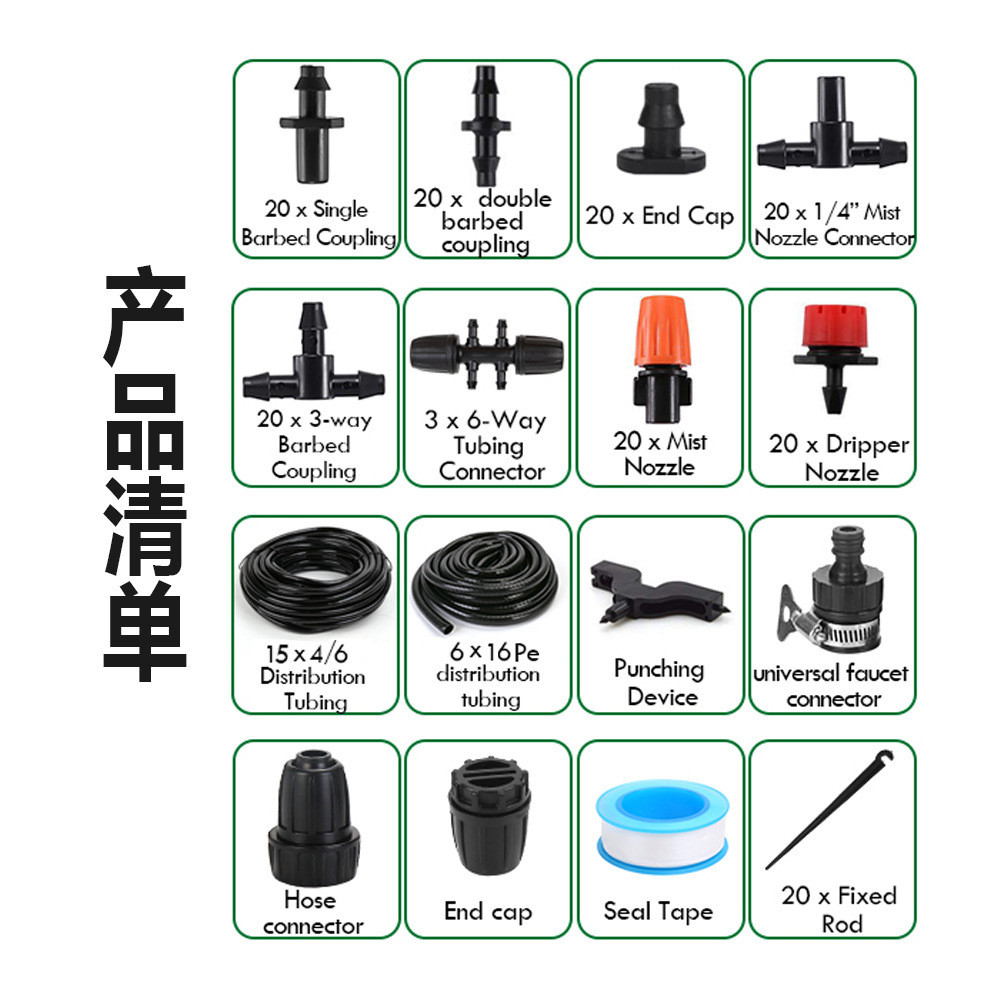 产品清单

20 x Single Barbed Coupling

20 x double barbed coupling

20 x End Cap

20 x 1/4" Mist Nozzle Connector

20 x 3-way Barbed Coupling

3 x 6-Way Tubing Connector

20 x Mist Nozzle

20 x Dripper Nozzle

15 x 4/6 Distribution Tubing

6 x 16 Pe distribution tubing

Punching Device

universal faucet connector

Hose connector

End cap

Seal Tape

20 x Fixed Rod