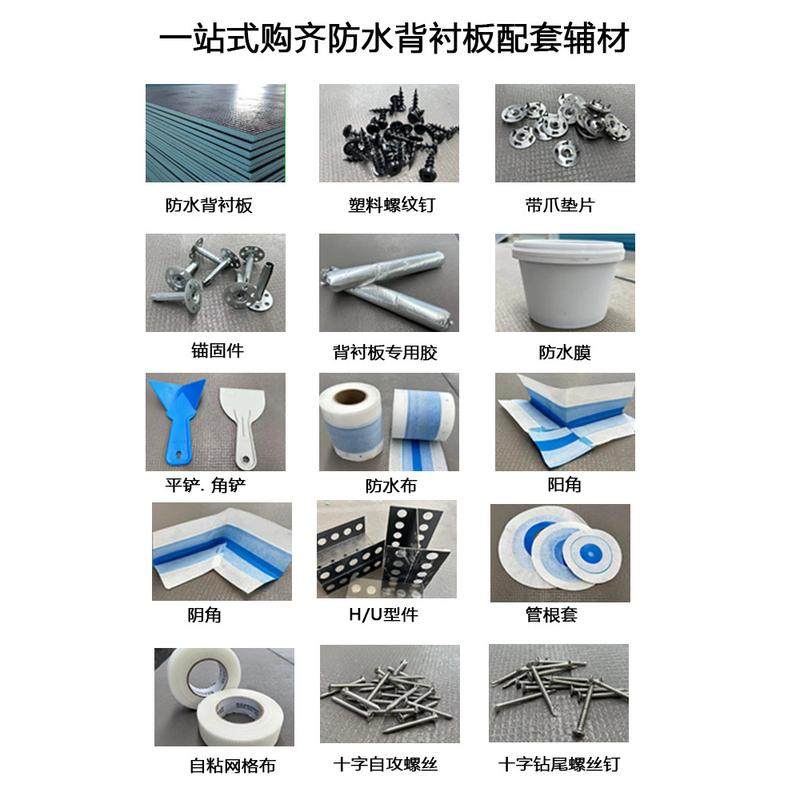 一站式购齐防水背衬板配套辅材

防水背衬板

塑料螺纹钉

带爪垫片

锚固件

背衬板专用胶

防水膜

平铲. 角铲

防水布

阳角

阴角

H/U型件

管根套

自粘网格布

十字自攻螺丝

十字钻尾螺丝钉