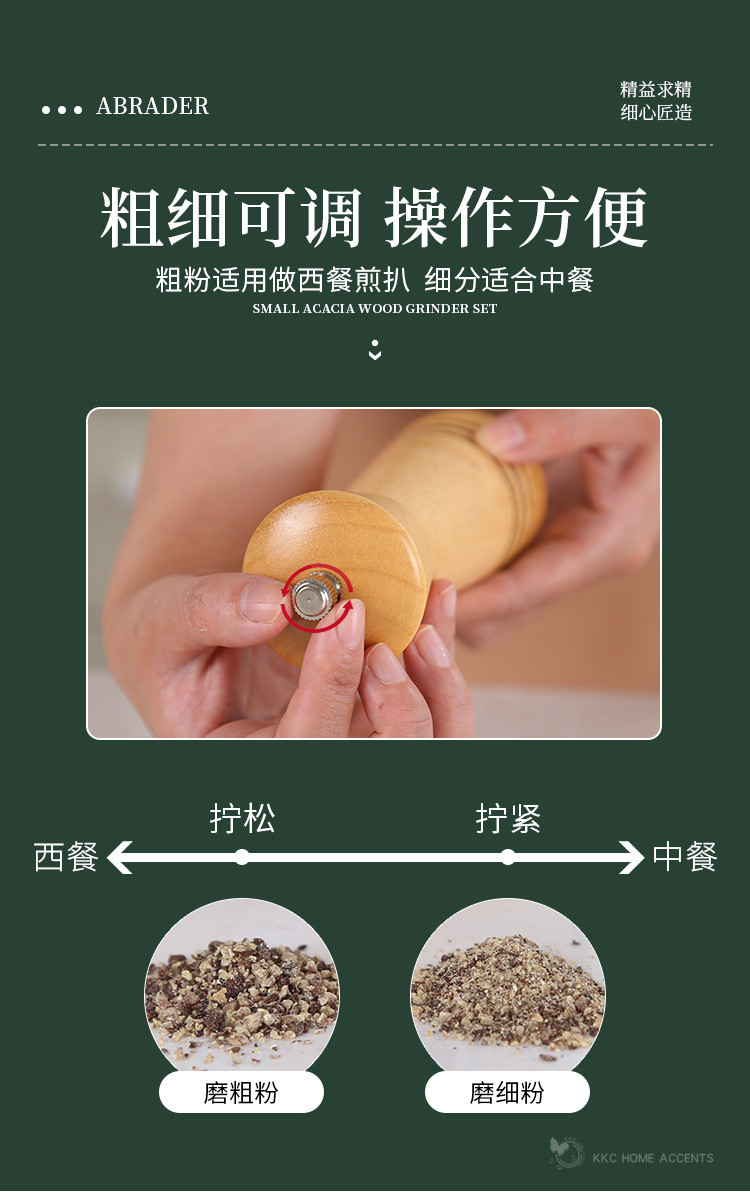 ABRADER

精益求精
细心匠造

粗细可调 操作方便

粗粉适用做西餐煎扒 细分适合中餐

SMALL ACACIA WOOD GRINDER SET

拧松 拧紧

西餐 中餐

磨粗粉 磨细粉

KKC HOME ACCENTS