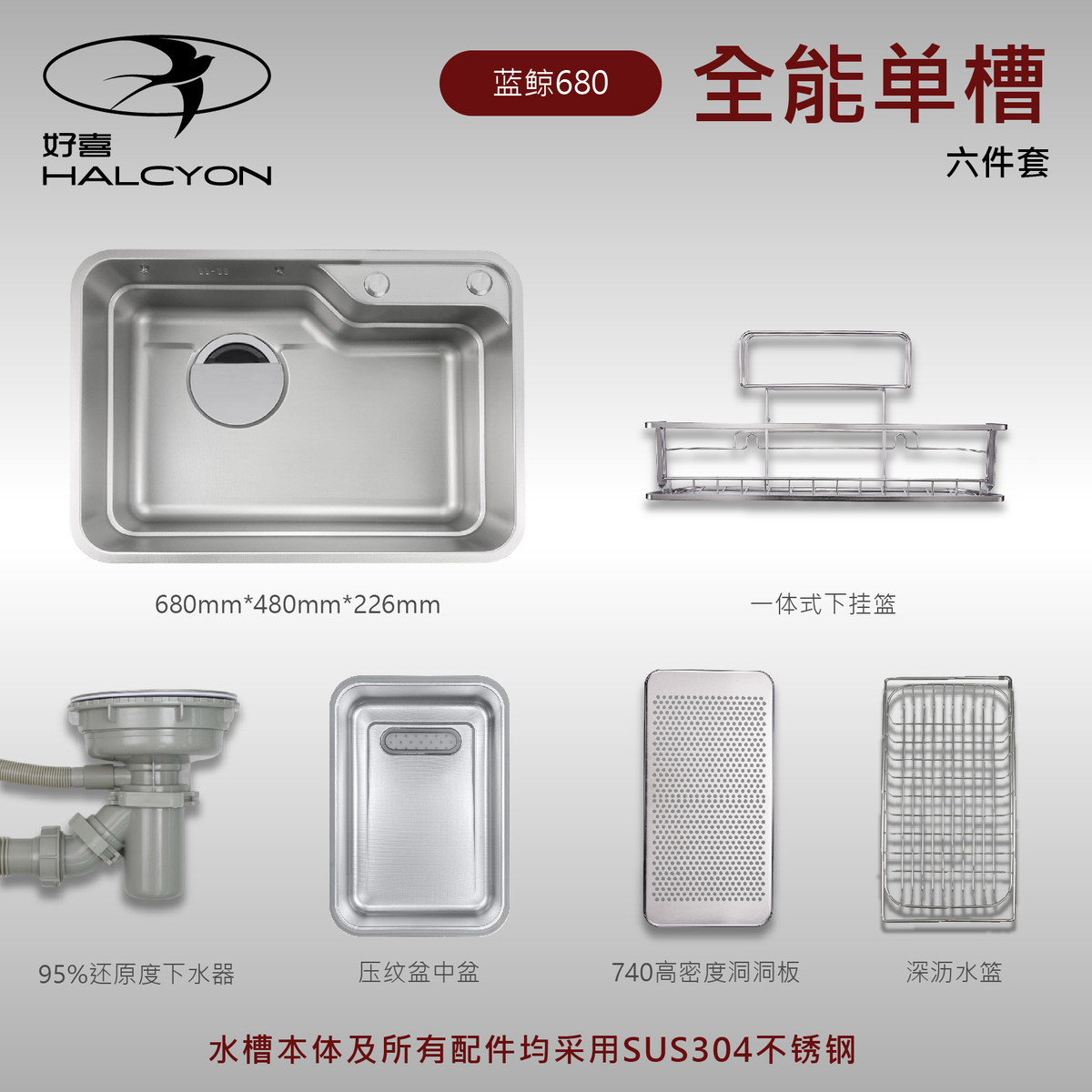 好喜
HALCYON

蓝鲸680

全能单槽
六件套

680mm*480mm*226mm

一体式下挂篮

95%还原度下水器

压纹盆中盆

740高密度洞洞板

深沥水篮

水槽本体及所有配件均采用SUS304不锈钢