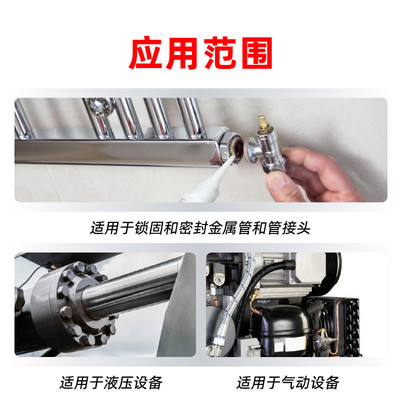 应用范围

适用于锁固和密封金属管和管接头

适用于液压设备

适用于气动设备