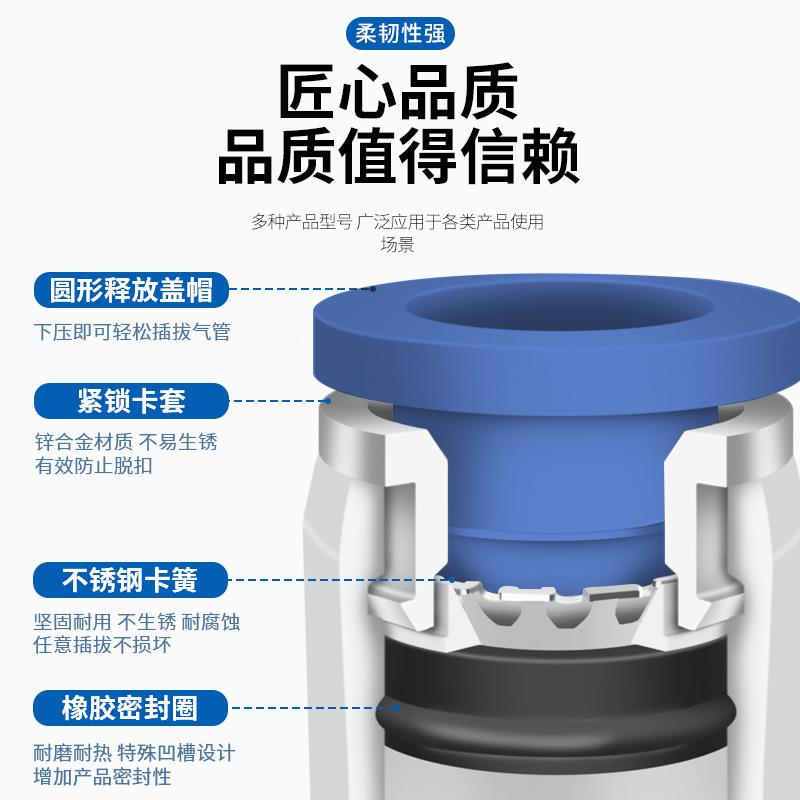 柔韧性强

匠心品质
品质值得信赖

多种产品型号 广泛应用于各类产品使用场景

圆形释放盖帽
下压即可轻松插拔气管

紧锁卡套
锌合金材质 不易生锈
有效防止脱扣

不锈钢卡簧
坚固耐用 不生锈 耐腐蚀
任意插拔不损坏

橡胶密封圈
耐磨耐热 特殊凹槽设计
增加产品密封性