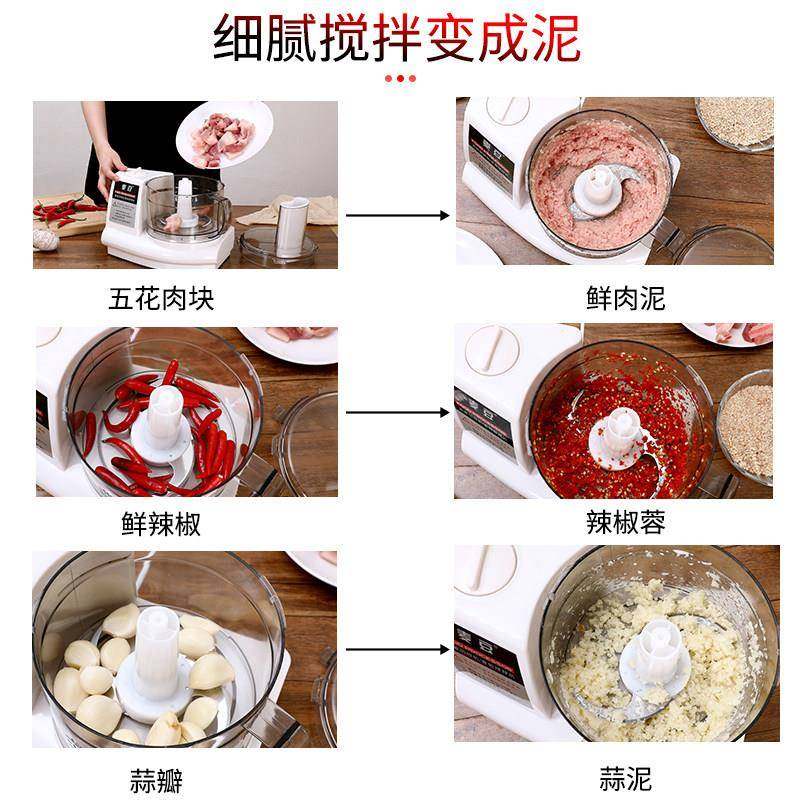 细腻搅拌变成泥

五花肉块

鲜肉泥

鲜辣椒

辣椒蓉

蒜瓣

蒜泥