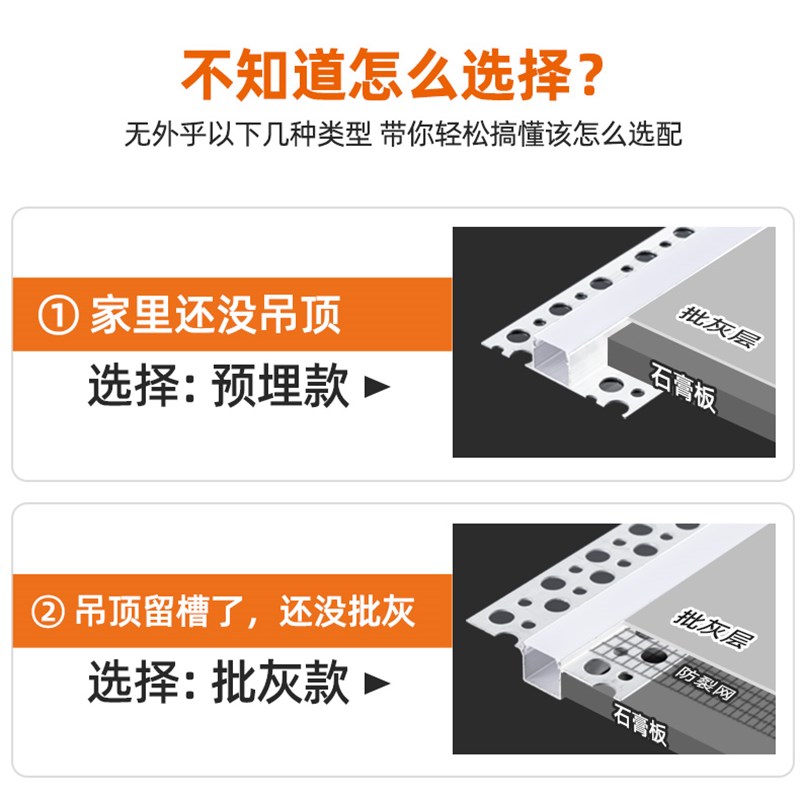 不知道怎么选择？

无外乎以下几种类型 带你轻松搞懂该怎么选配

① 家里还没吊顶

选择：预埋款 ►

批灰层

石膏板

② 吊顶留槽了，还没批灰

选择：批灰款 ►

批灰层

防裂网

石膏板