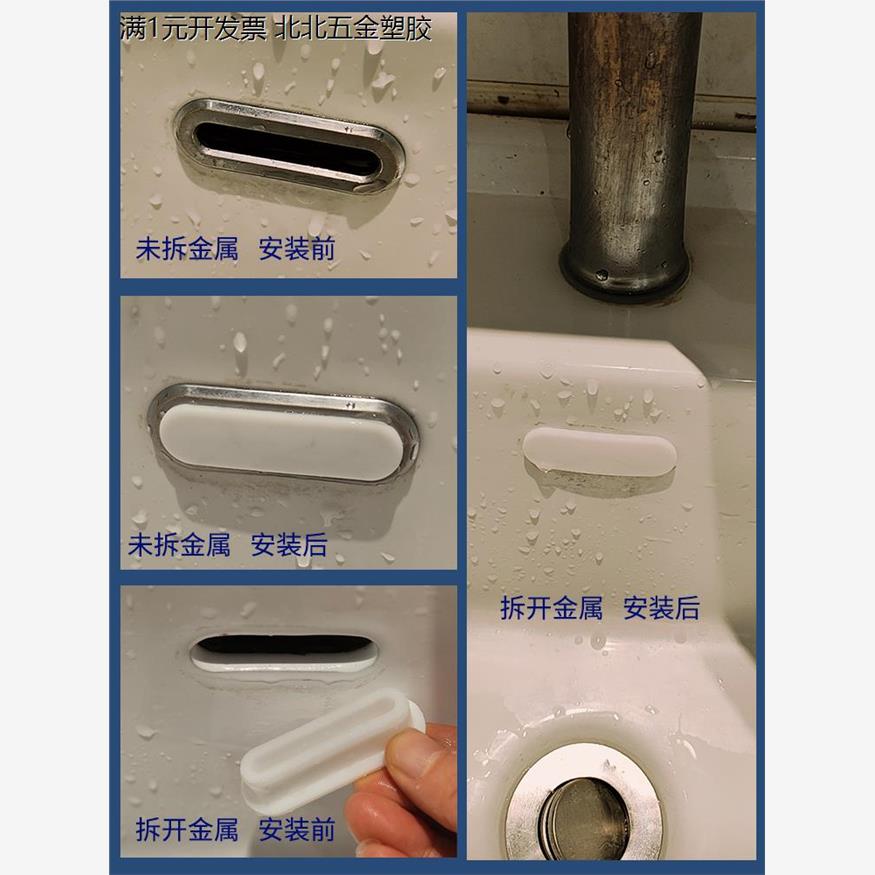 满1元开发票 北北五金塑胶

未拆金属 安装前

未拆金属 安装后

拆开金属 安装前

拆开金属 安装后