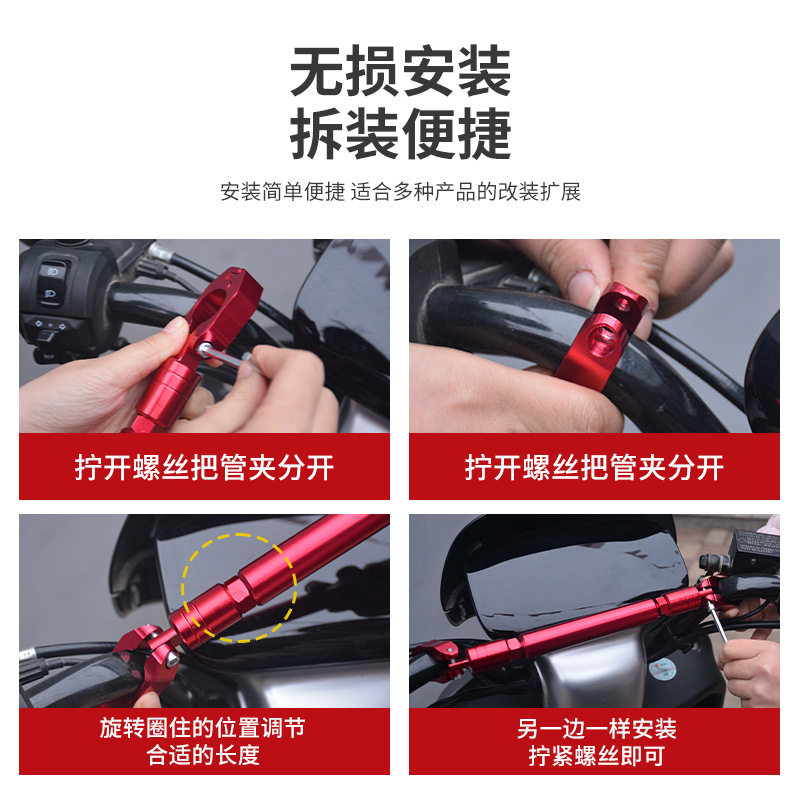 无损安装
拆装便捷

安装简单便捷 适合多种产品的改装扩展

拧开螺丝把管夹分开

拧开螺丝把管夹分开

旋转圈住的位置调节
合适的长度

另一边一样安装
拧紧螺丝即可