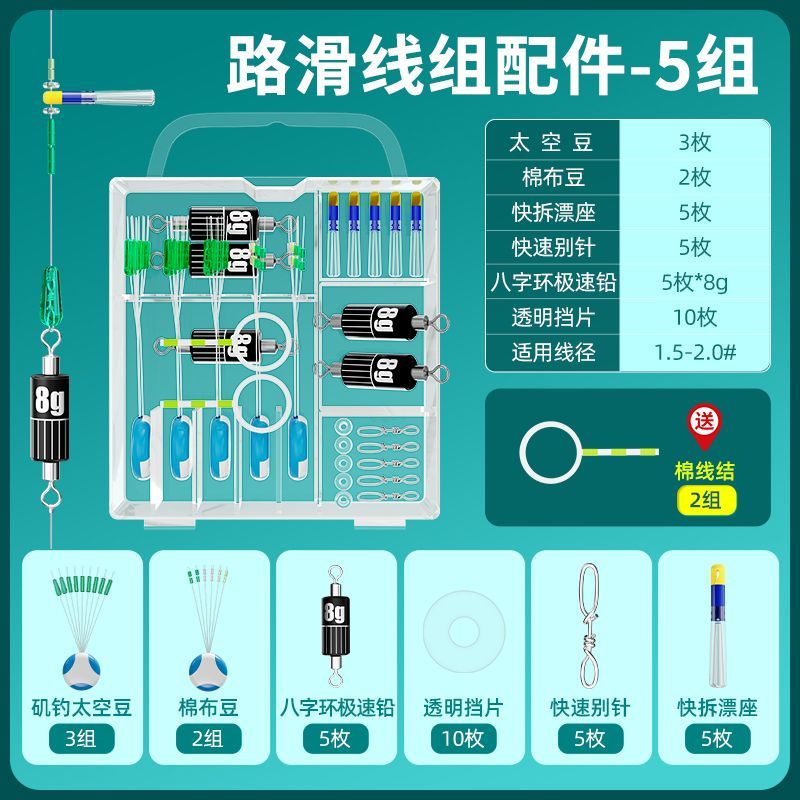 路滑线组配件-5组

| 太空豆 | 3枚 |
|---|---|
| 棉布豆 | 2枚 |
| 快拆漂座 | 5枚 |
| 快速别针 | 5枚 |
| 八字环极速铅 | 5枚*8g |
| 透明挡片 | 10枚 |
| 适用线径 | 1.5-2.0# |

8g
8g
8g
8g
8g
8g

送
棉线结
2组

矶钓太空豆
3组

棉布豆
2组

8g
八字环极速铅
5枚

透明挡片
10枚

快速别针
5枚

快拆漂座
5枚