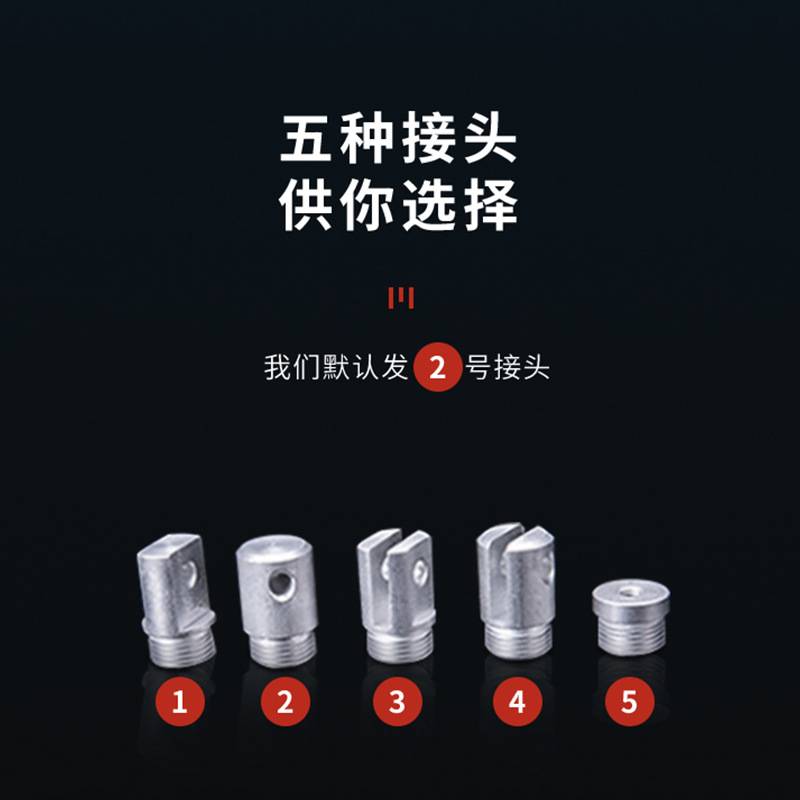 五种接头
供你选择

我们默认发 2 号接头

1
2
3
4
5