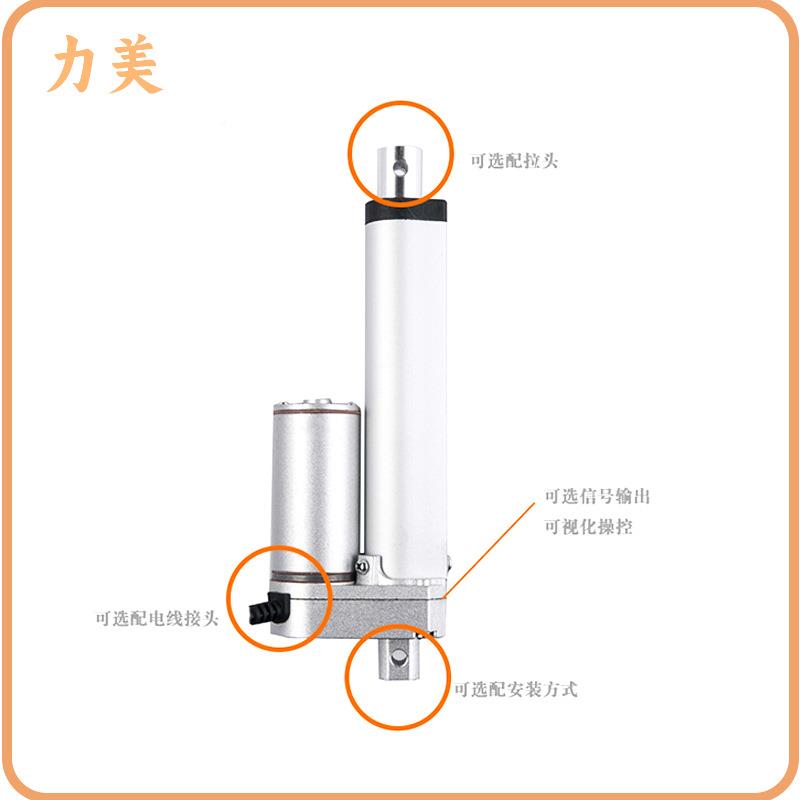 力美

可选配拉头

可选信号输出
可视化操控

可选配电线接头

可选配安装方式