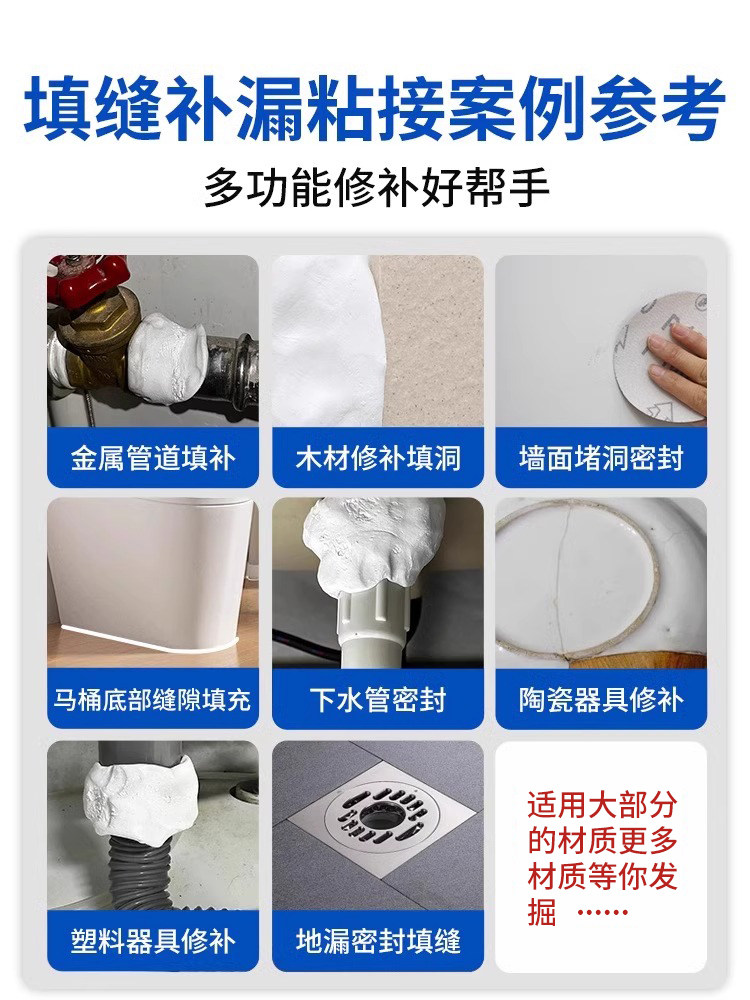 填缝补漏粘接案例参考

多功能修补好帮手

金属管道填补

木材修补填洞

墙面堵洞密封

马桶底部缝隙填充

下水管密封

陶瓷器具修补

塑料器具修补

地漏密封填缝

适用大部分的材质更多材质等你发掘 ……