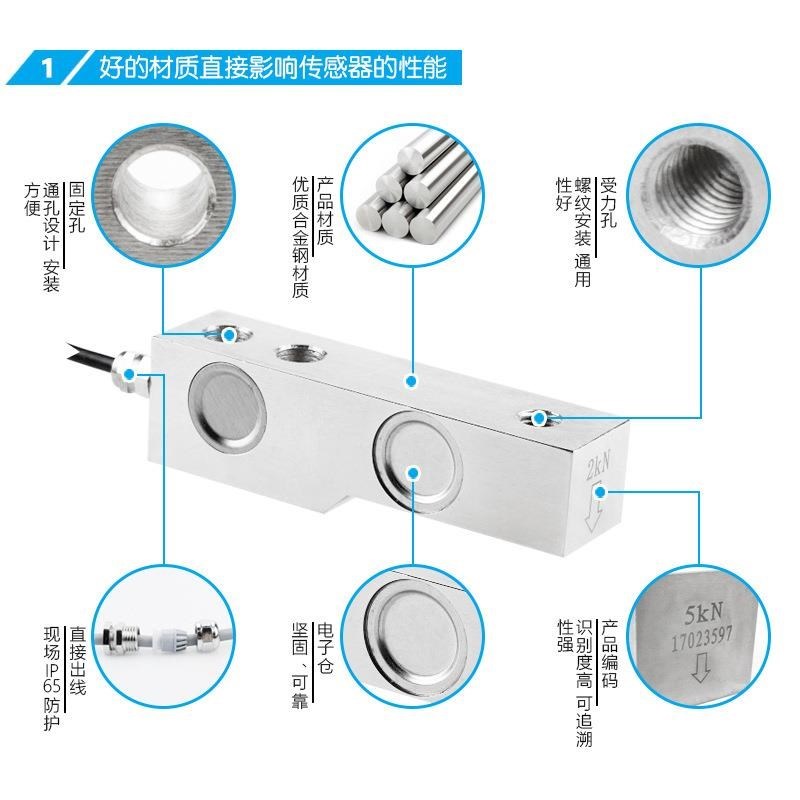 1 好的材质直接影响传感器的性能

固定孔
通孔设计 安装方便

产品材质
优质合金钢材质

受力孔
螺纹安装 通用性好

2kN

直接出线
现场IP65防护

电子仓
坚固、可靠

产品编码
识别度高 可追溯性强

5kN
17023597