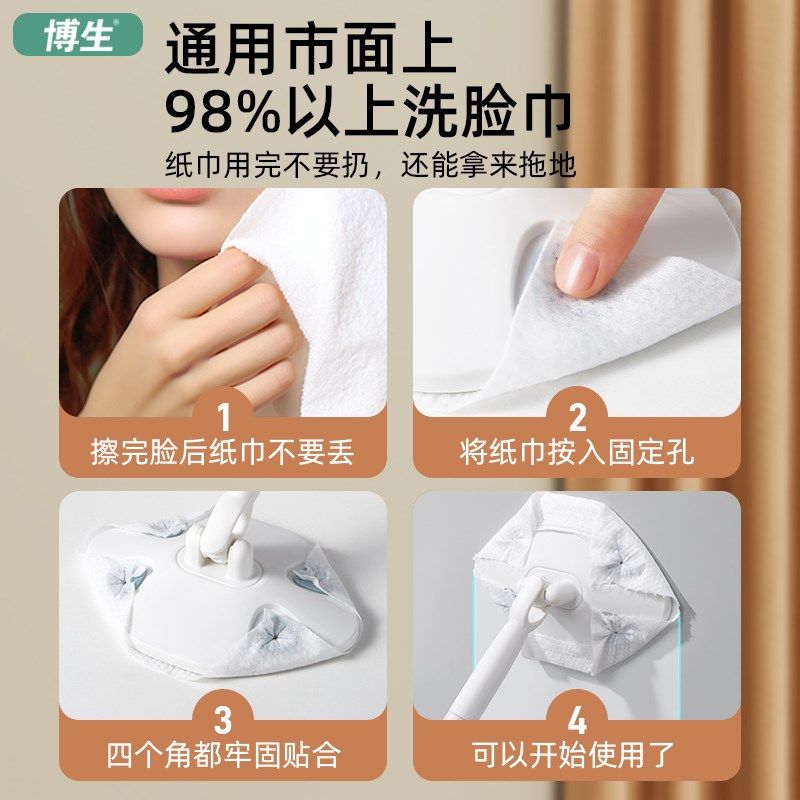 博生®

通用市面上
98%以上洗脸巾

纸巾用完不要扔，还能拿来拖地

1
擦完脸后纸巾不要丢

2
将纸巾按入固定孔

3
四个角都牢固贴合

4
可以开始使用了