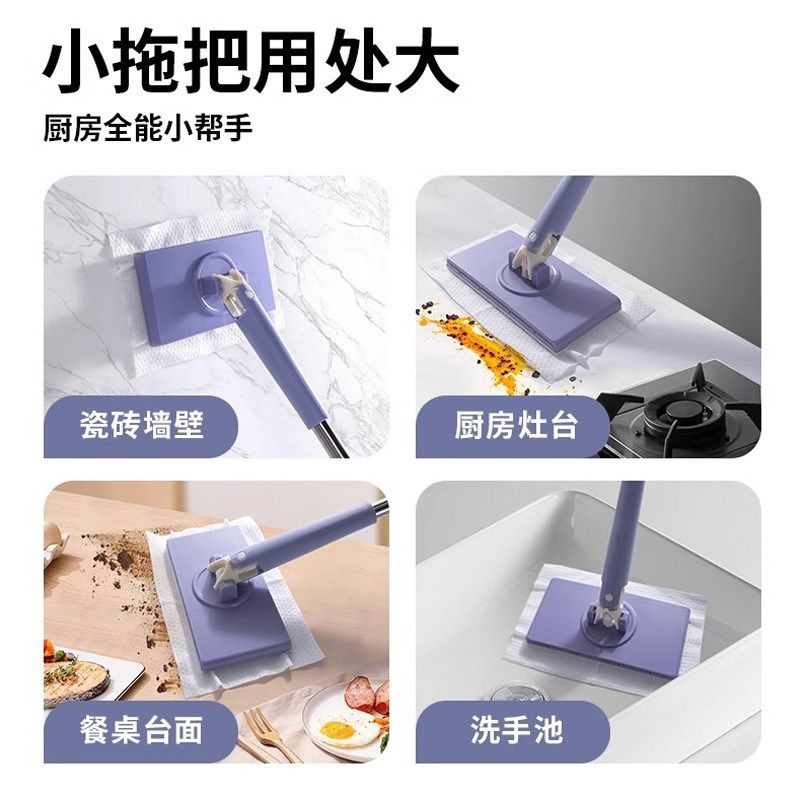 小拖把用处大

厨房全能小帮手

瓷砖墙壁

厨房灶台

餐桌台面

洗手池