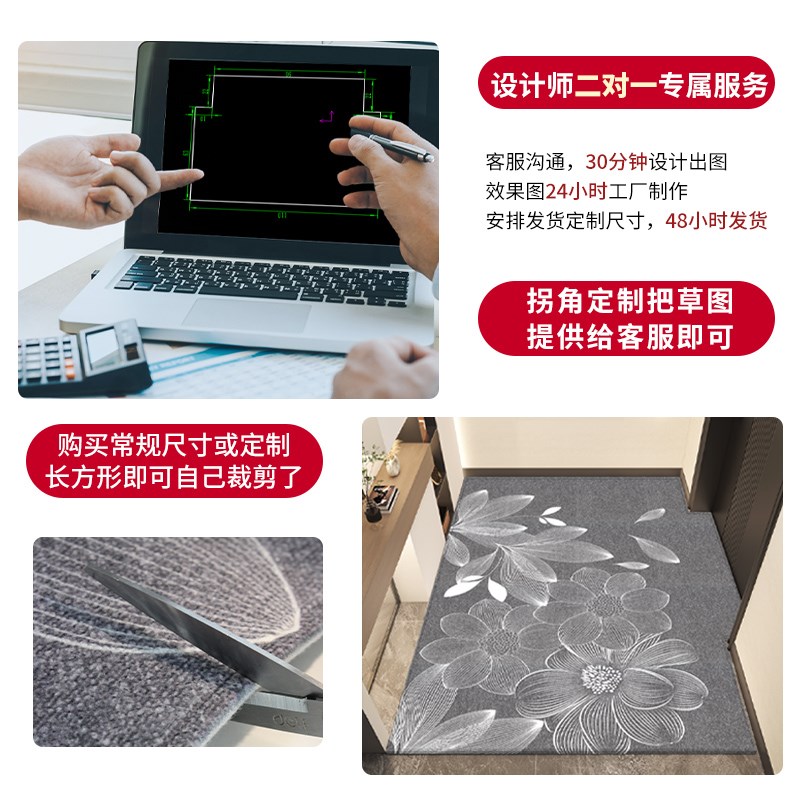 设计师二对一专属服务

客服沟通，30分钟设计出图
效果图24小时工厂制作
安排发货定制尺寸，48小时发货

拐角定制把草图
提供给客服即可

购买常规尺寸或定制
长方形即可自己裁剪了