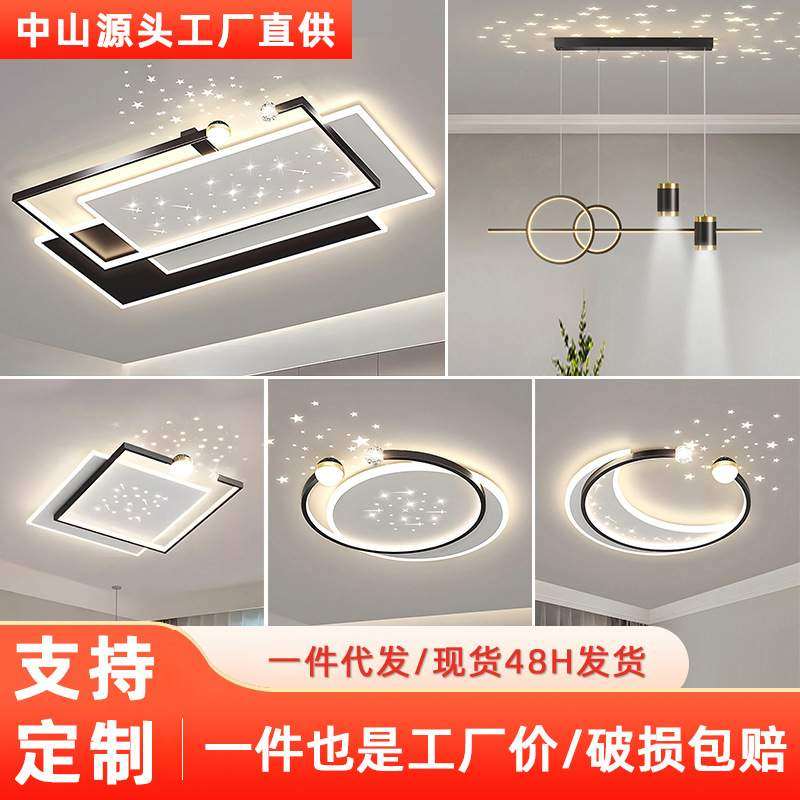 中山源头工厂直供

支持定制

一件代发/现货48H发货

一件也是工厂价/破损包赔