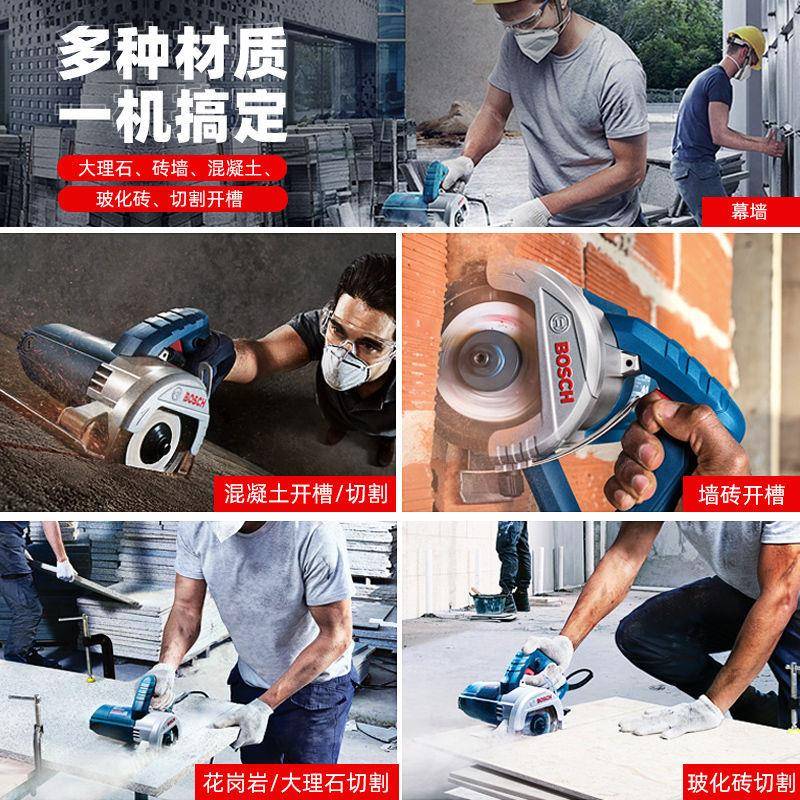 多种材质
一机搞定

大理石、砖墙、混凝土、
玻化砖、切割开槽

幕墙

BOSCH

混凝土开槽/切割

BOSCH

墙砖开槽

花岗岩/大理石切割

BOSCH

玻化砖切割