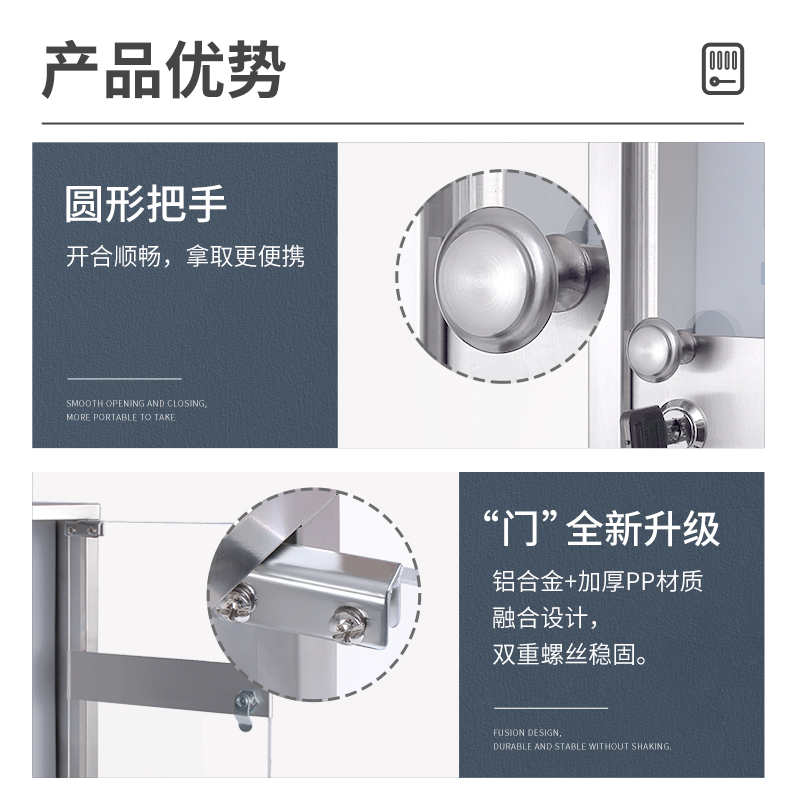 产品优势

圆形把手

开合顺畅，拿取更便携

SMOOTH OPENING AND CLOSING,
MORE PORTABLE TO TAKE

“门”全新升级

铝合金+加厚PP材质
融合设计，
双重螺丝稳固。

FUSION DESIGN,
DURABLE AND STABLE WITHOUT SHAKING.